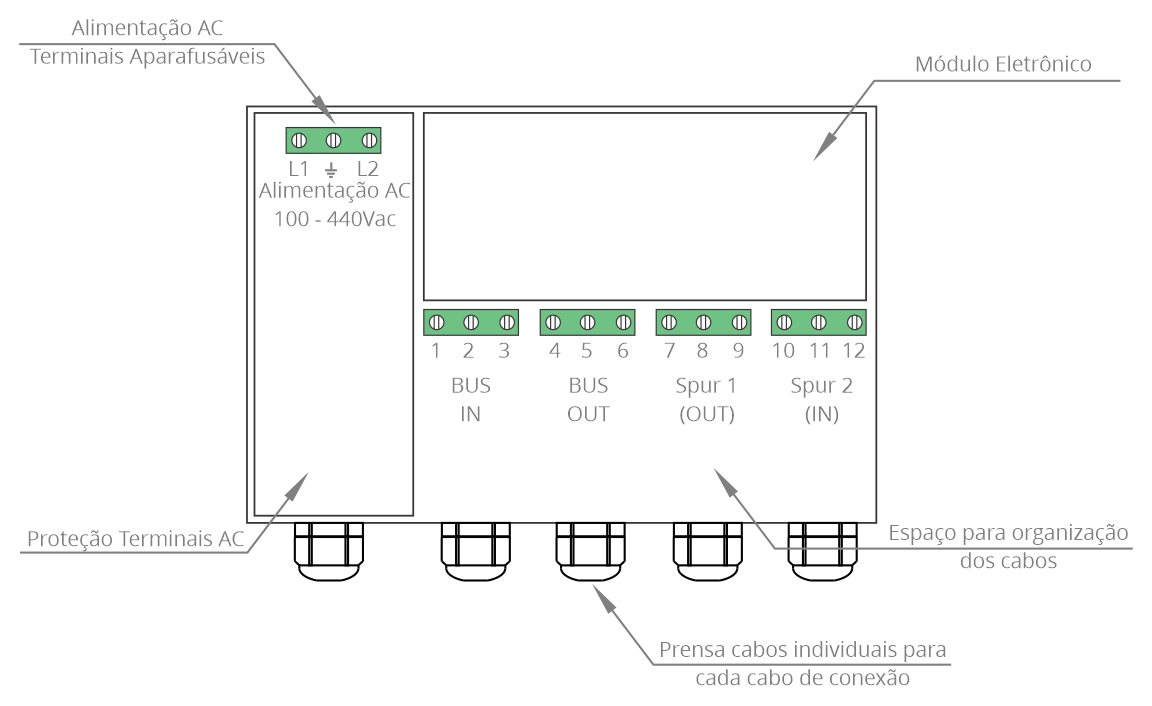 Alimentação AC
Terminais Aparafusáveis

Módulo Eletrônico

L1 ⏚ L2
Alimentação AC
100 - 440Vac

1 2 3
BUS
IN

4 5 6
BUS
OUT

7 8 9
Spur 1
(OUT)

10 11 12
Spur 2
(IN)

Proteção Terminais AC

Espaço para organização dos cabos

Prensa cabos individuais para cada cabo de conexão